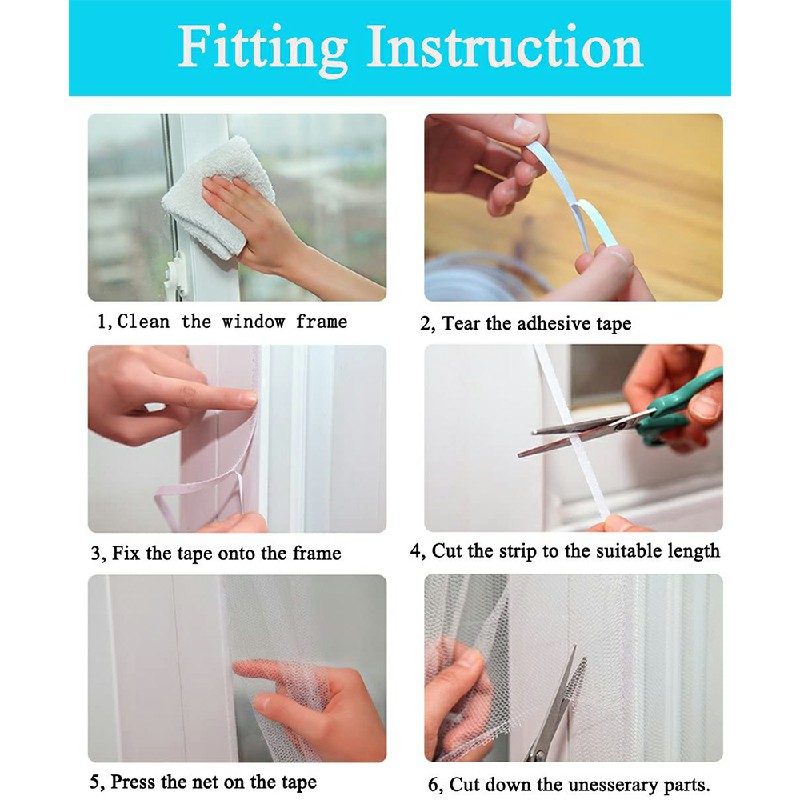 Fitting Instruction

1, Clean the window frame

2, Tear the adhesive tape

3, Fix the tape onto the frame

4, Cut the strip to the suitable length

5, Press the net on the tape

6, Cut down the unesserary parts.