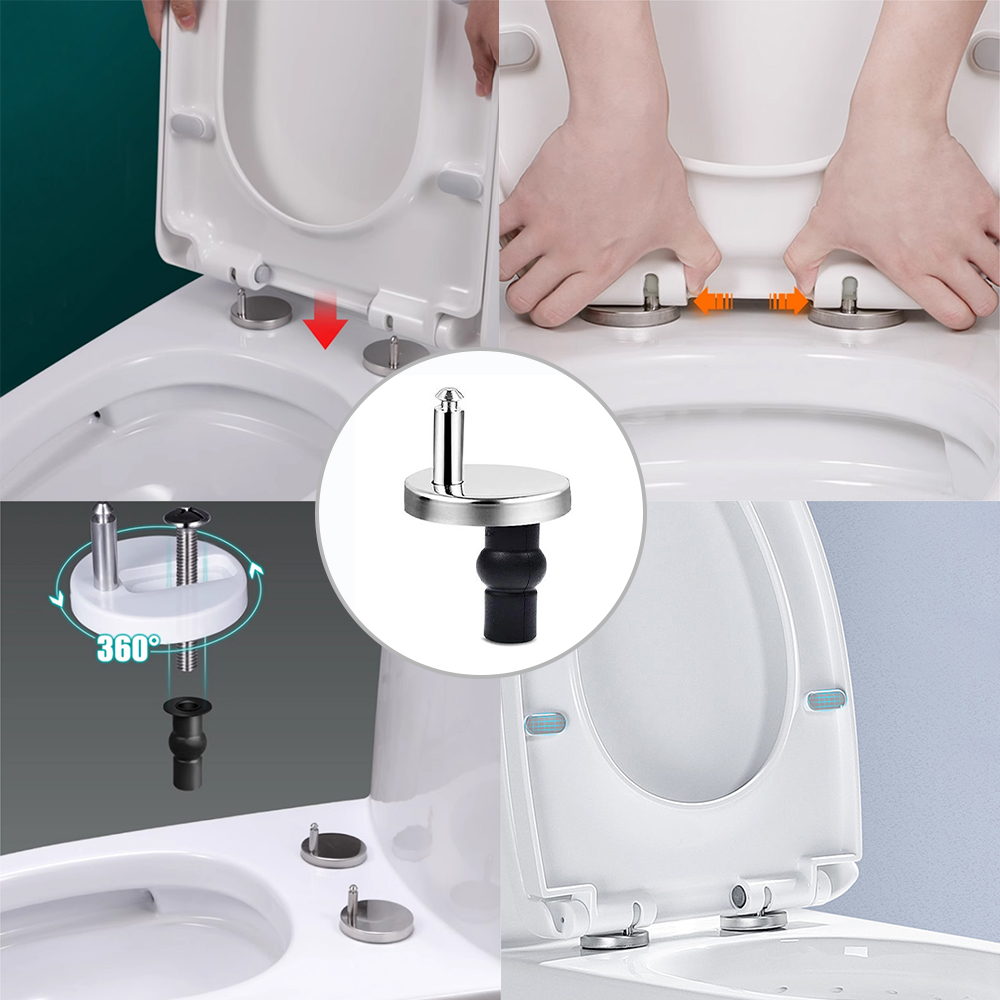 360°