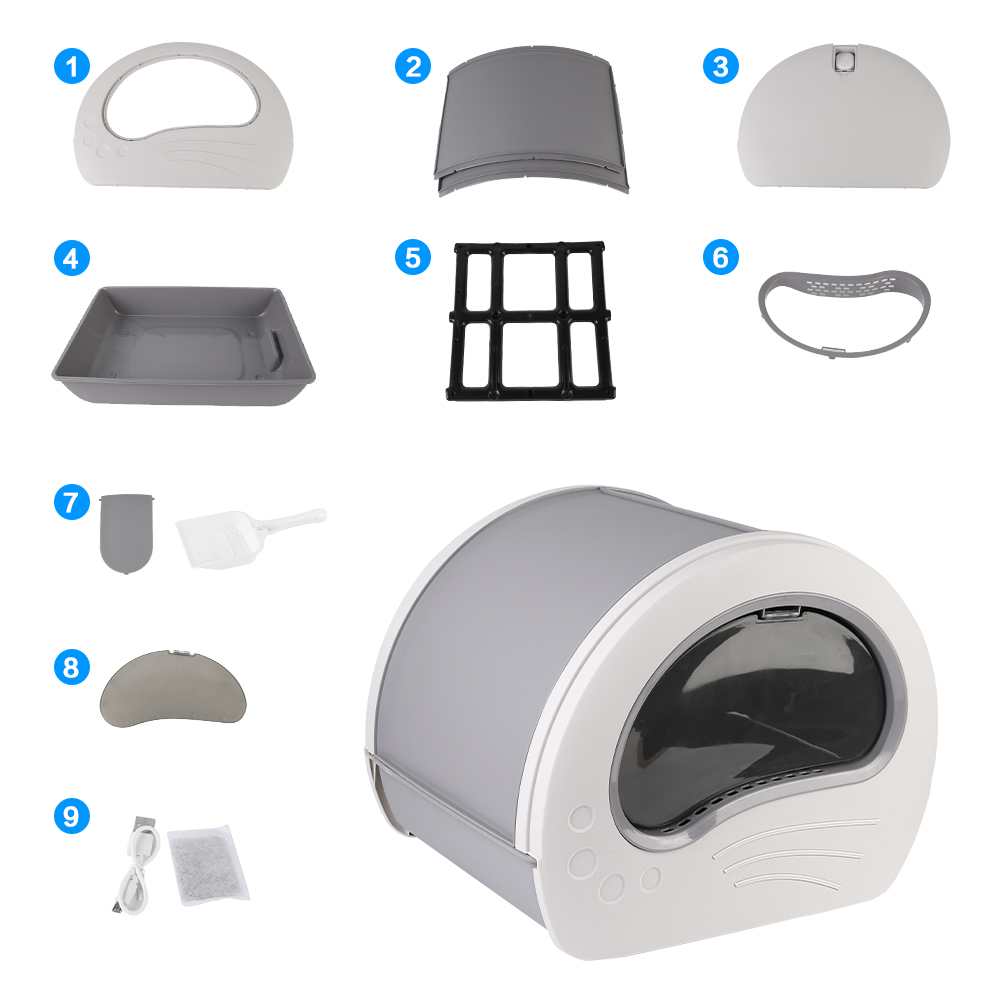 1
2
3
4
5
6
7
8
9