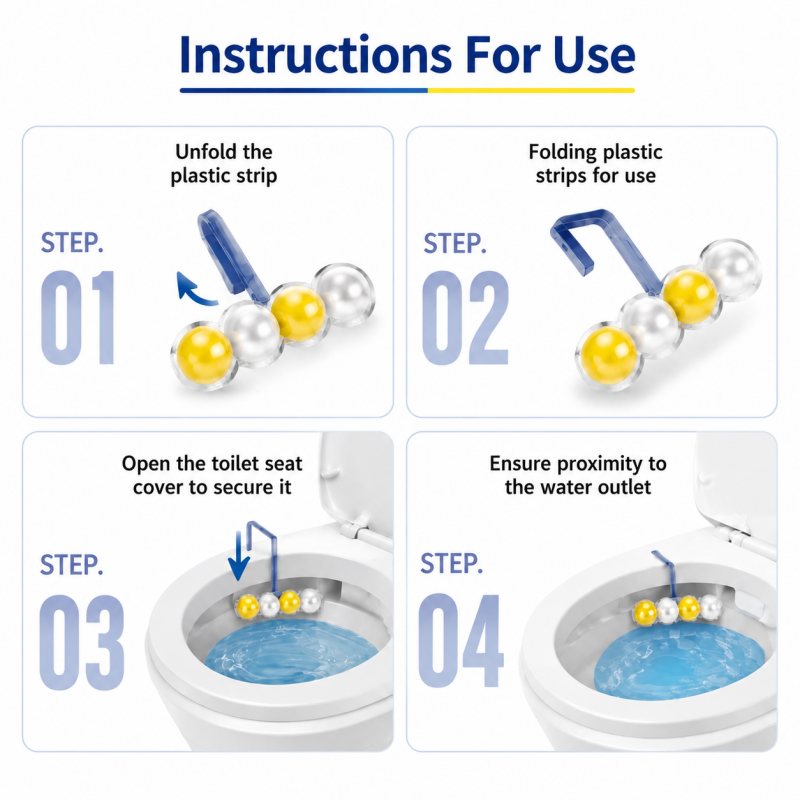 Instructions For Use

Unfold the plastic strip

STEP.
01

Folding plastic strips for use

STEP.
02

Open the toilet seat cover to secure it

STEP.
03

Ensure proximity to the water outlet

STEP.
04