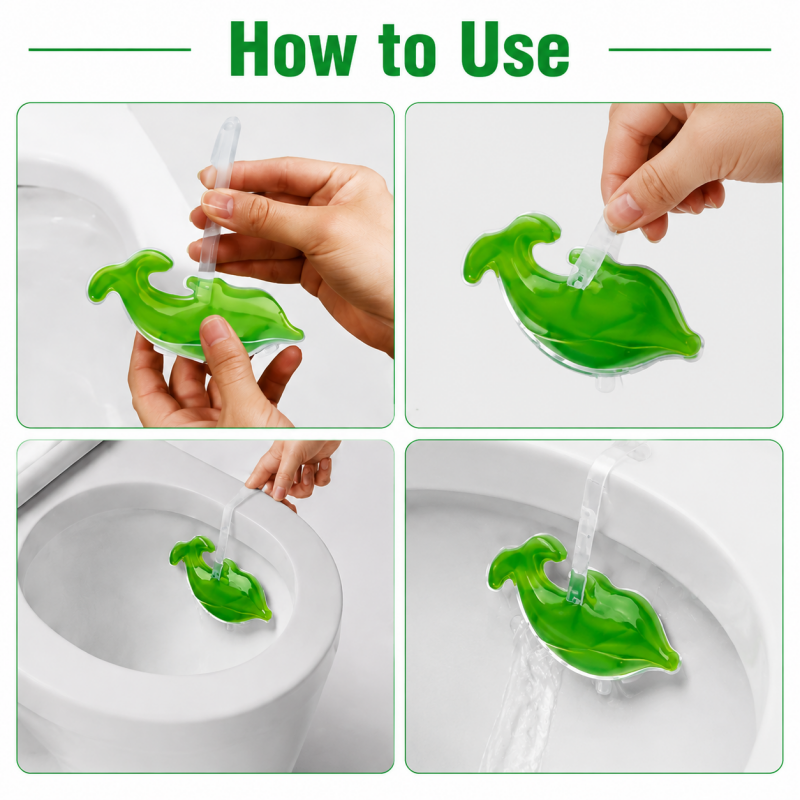 How to Use