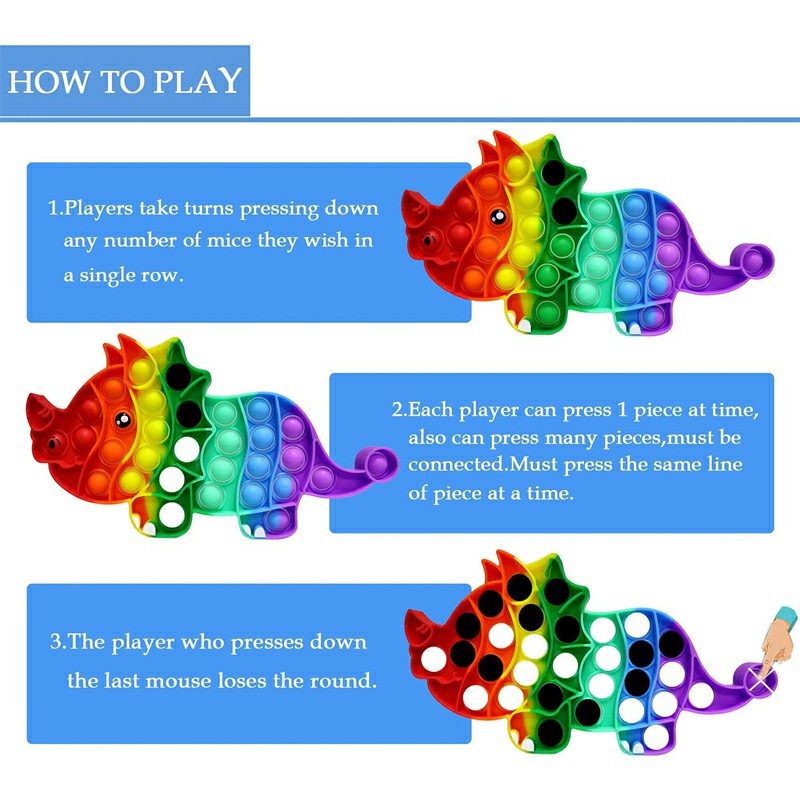 HOW TO PLAY

1.Players take turns pressing down any number of mice they wish in a single row.

2.Each player can press 1 piece at time, also can press many pieces,must be connected.Must press the same line of piece at a time.

3.The player who presses down the last mouse loses the round.