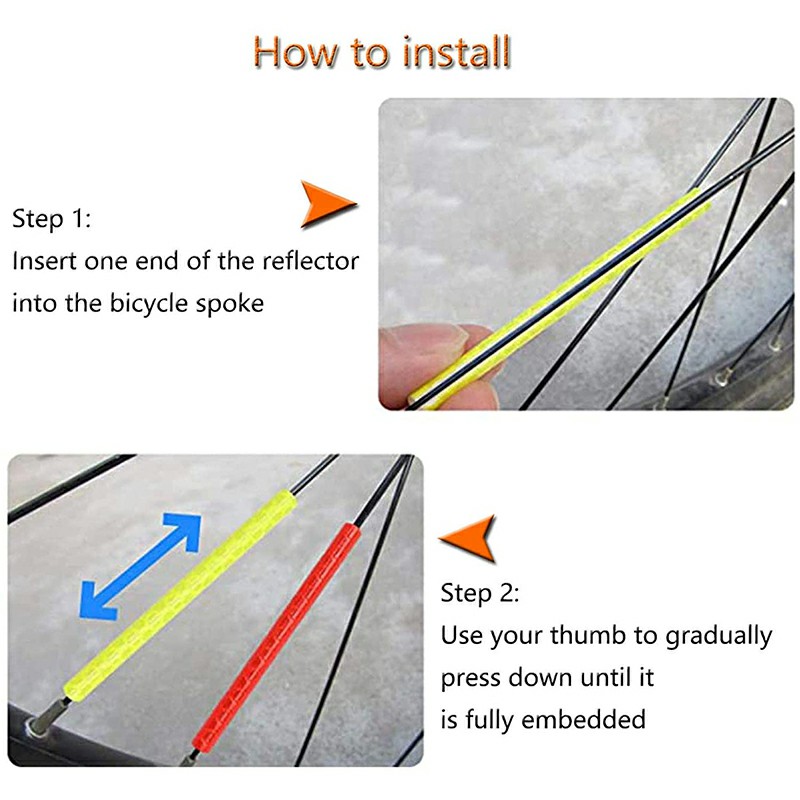 How to install

Step 1:
Insert one end of the reflector into the bicycle spoke

Step 2:
Use your thumb to gradually press down until it is fully embedded