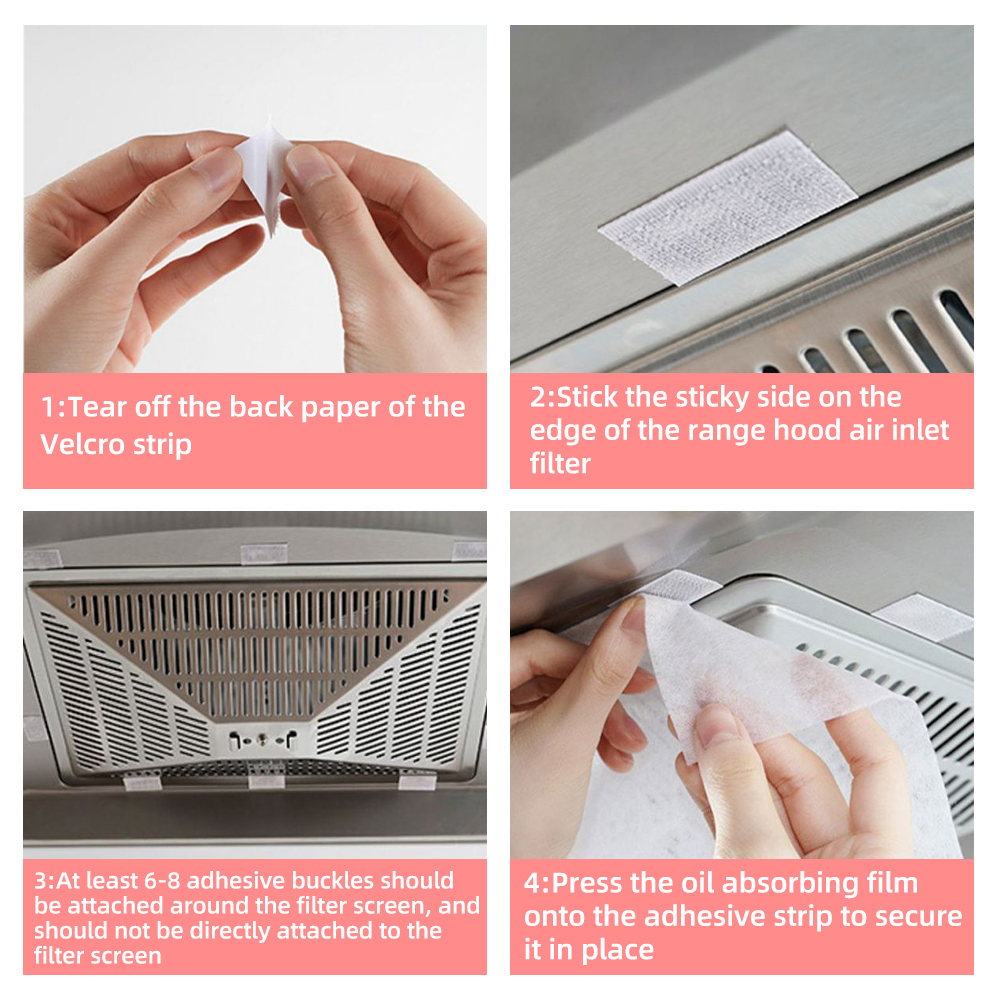 1:Tear off the back paper of the Velcro strip

2:Stick the sticky side on the edge of the range hood air inlet filter

3:At least 6-8 adhesive buckles should be attached around the filter screen, and should not be directly attached to the filter screen

4:Press the oil absorbing film onto the adhesive strip to secure it in place