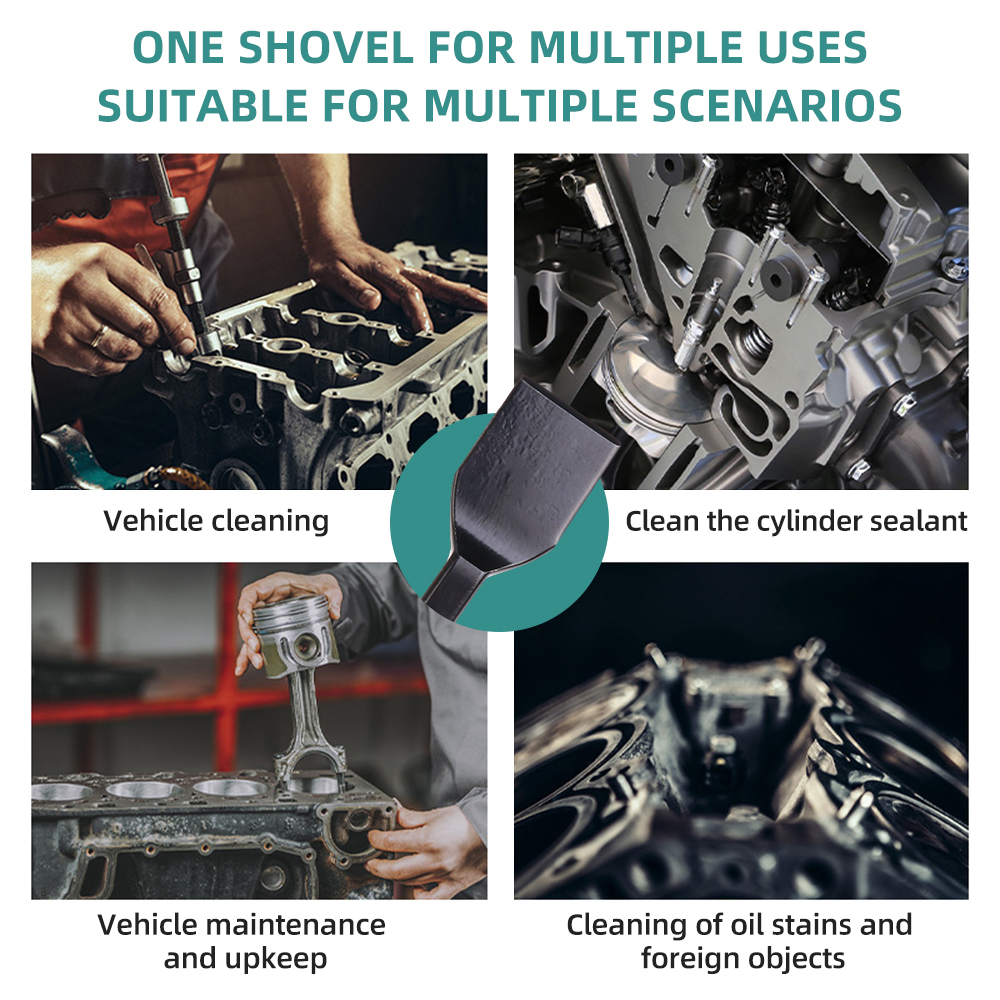 ONE SHOVEL FOR MULTIPLE USES
SUITABLE FOR MULTIPLE SCENARIOS

Vehicle cleaning

Clean the cylinder sealant

Vehicle maintenance and upkeep

Cleaning of oil stains and foreign objects