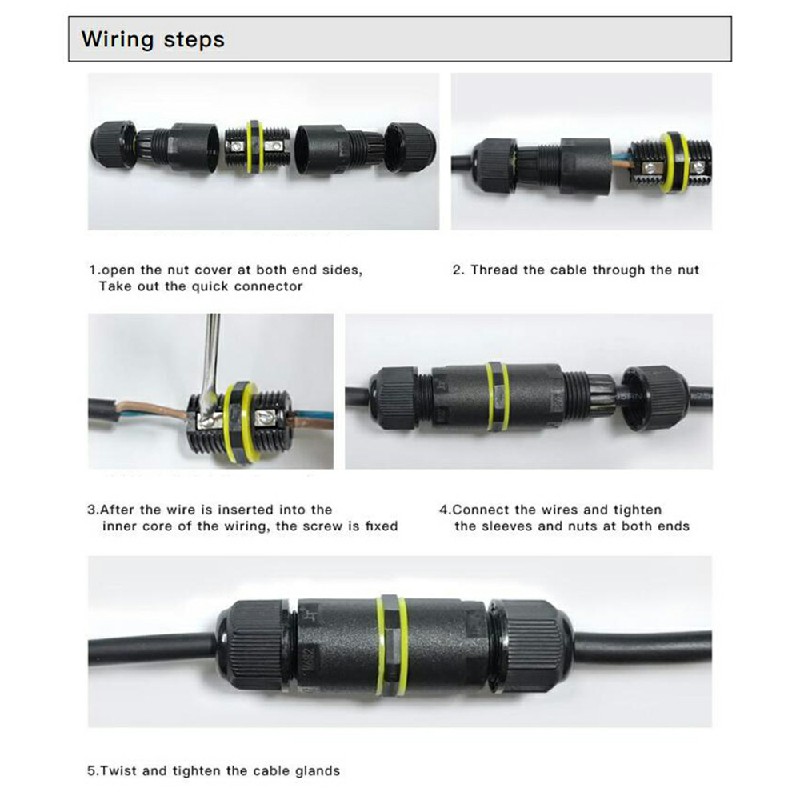 Wiring steps

1.open the nut cover at both end sides, Take out the quick connector

2. Thread the cable through the nut

3.After the wire is inserted into the inner core of the wiring, the screw is fixed

4.Connect the wires and tighten the sleeves and nuts at both ends

5.Twist and tighten the cable glands